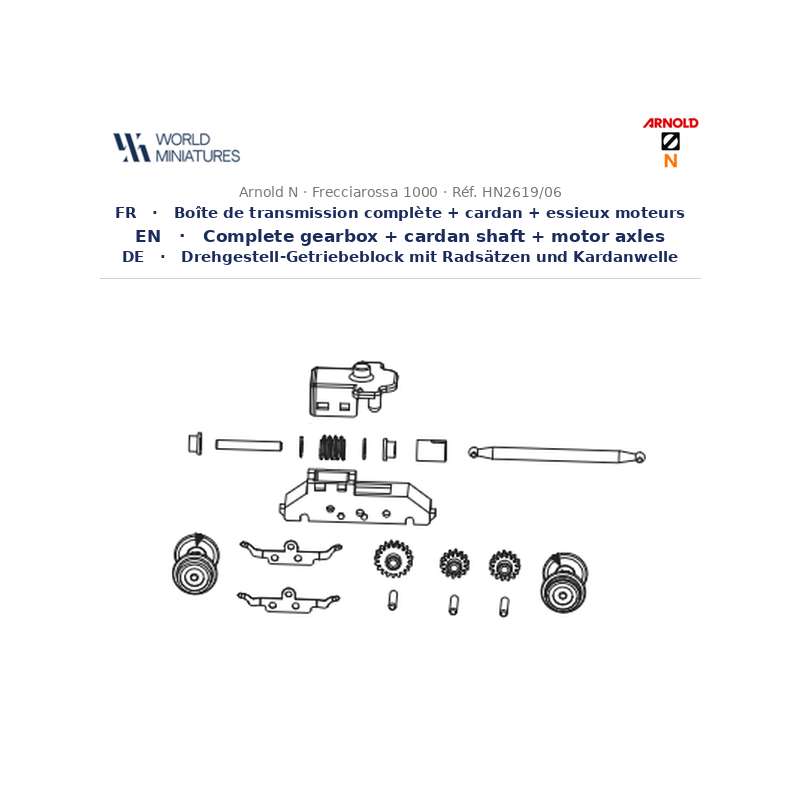 WORLD MINIATURES

ARNOLD
N

Arnold N · Frecciarossa 1000 · Réf. HN2619/06
FR · Boîte de transmission complète + cardan + essieux moteurs
EN · Complete gearbox + cardan shaft + motor axles
DE · Drehgestell-Getriebeblock mit Radsätzen und Kardanwelle