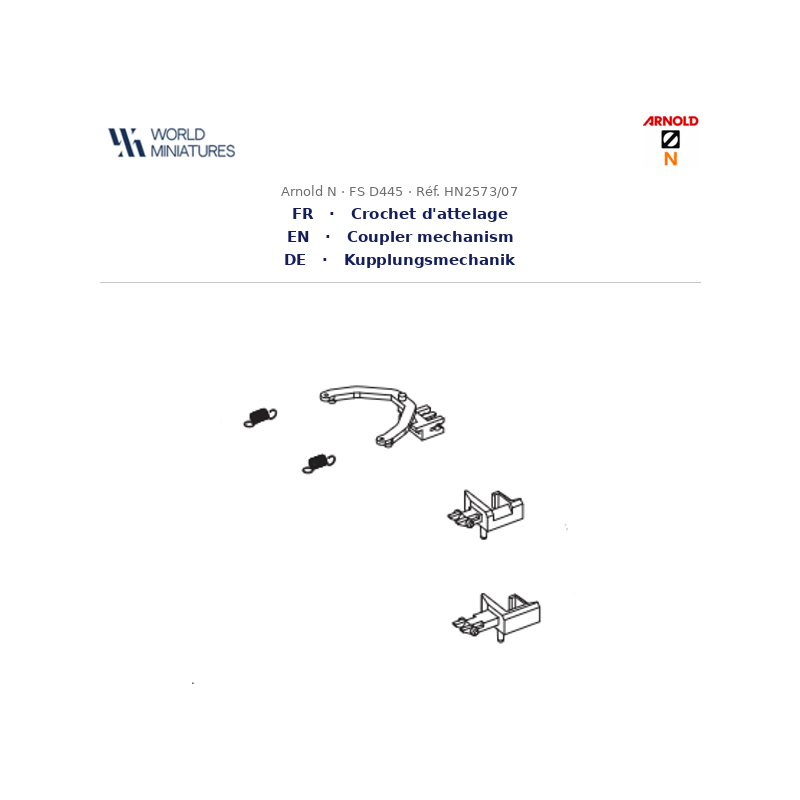 WORLD MINIATURES

ARNOLD
N

Arnold N · FS D445 · Réf. HN2573/07
FR · Crochet d'attelage
EN · Coupler mechanism
DE · Kupplungsmechanik