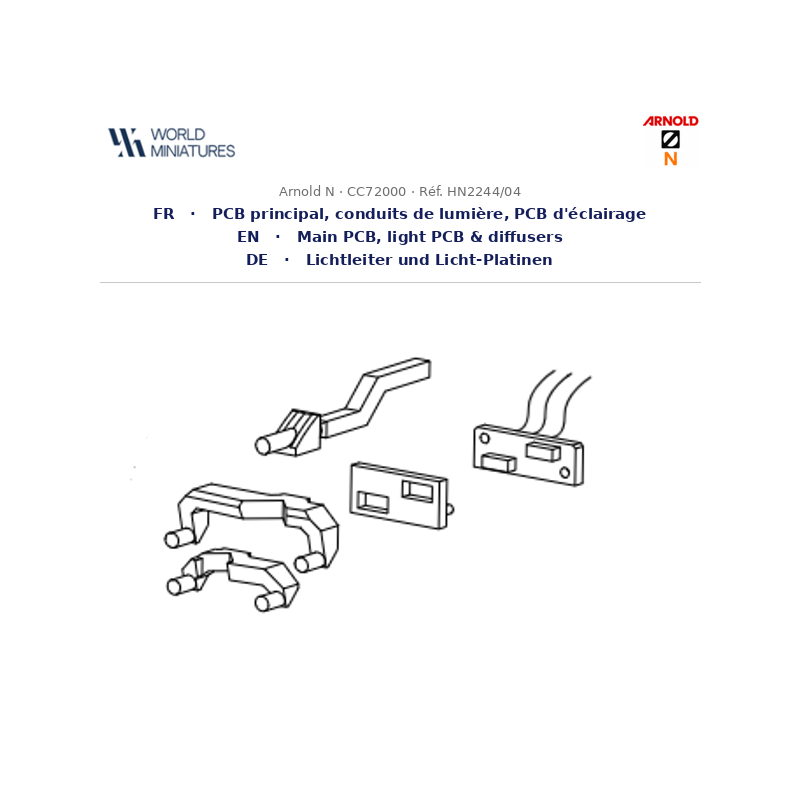 WORLD MINIATURES

ARNOLD
N

Arnold N · CC72000 · Réf. HN2244/04

FR · PCB principal, conduits de lumière, PCB d'éclairage
EN · Main PCB, light PCB & diffusers
DE · Lichtleiter und Licht-Platinen